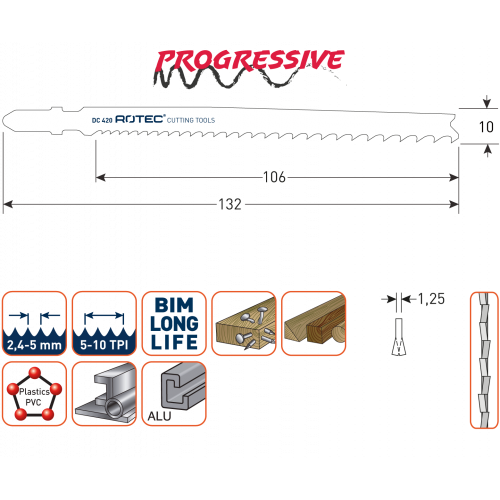 PROGRESSIVE

DC 420 ROTEC® CUTTING TOOLS

10

106

132

2,4-5 mm

5-10 TPI

BIM LONG LIFE

1,25

Plastics PVC

ALU