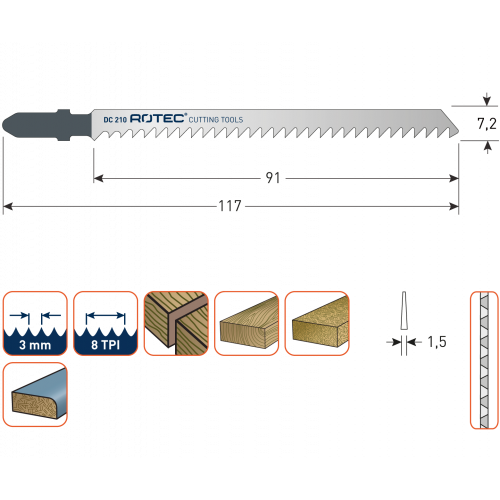 DC 210 ROTEC® CUTTING TOOLS

7,2

91

117

3 mm

8 TPI

1,5