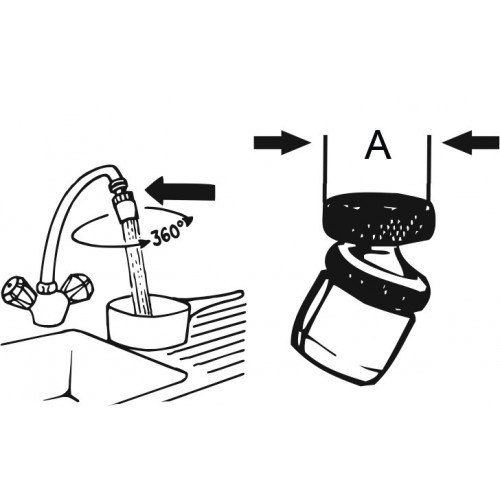 360°

A